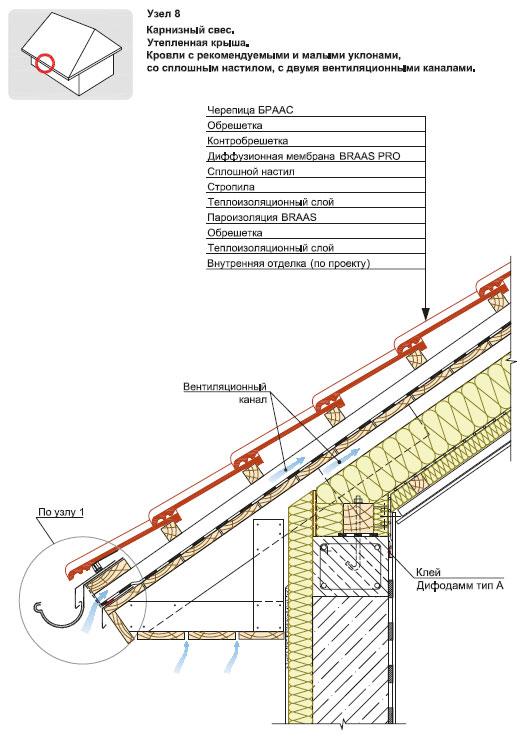 Узел 8

Карнизный свес.
Утепленная крыша.
Кровли с рекомендуемыми и малыми уклонами, со сплошным настилом, с двумя вентиляционными каналами.

Черепица БРААС
Обрешетка
Контробрешетка
Диффузионная мембрана BRAAS PRO
Сплошной настил
Стропила
Теплоизоляционный слой
Пароизоляция BRAAS
Обрешетка
Теплоизоляционный слой
Внутренняя отделка (по проекту)

Вентиляционный канал

По узлу 1

Клей
Дифодамм тип А